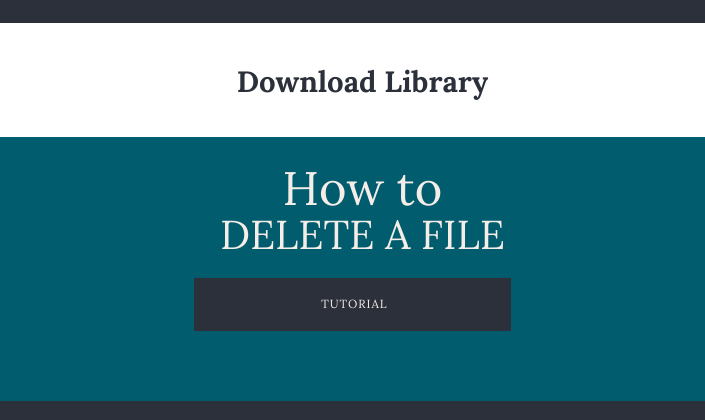 Download Library

How to
DELETE A FILE

TUTORIAL