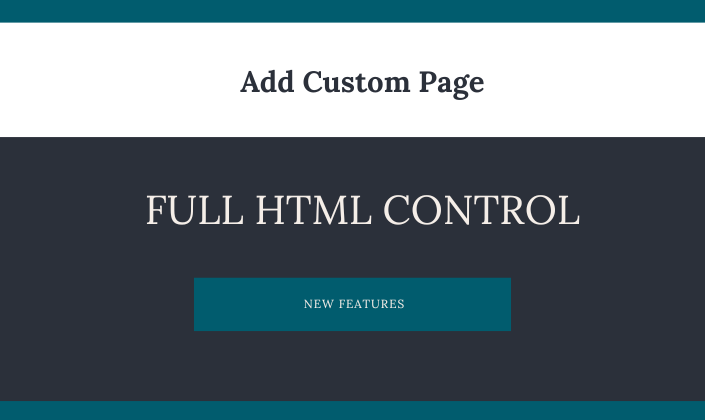 Add Custom Page

FULL HTML CONTROL

NEW FEATURES